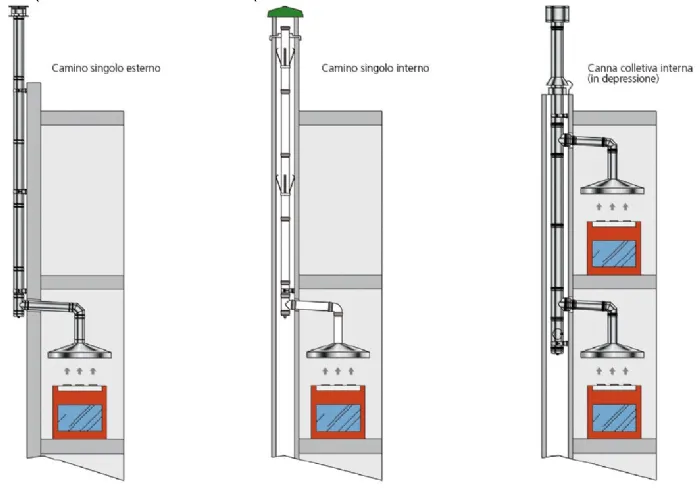 Camino singolo esterno

Camino singolo interno

Canna colletiva interna (in depressione)