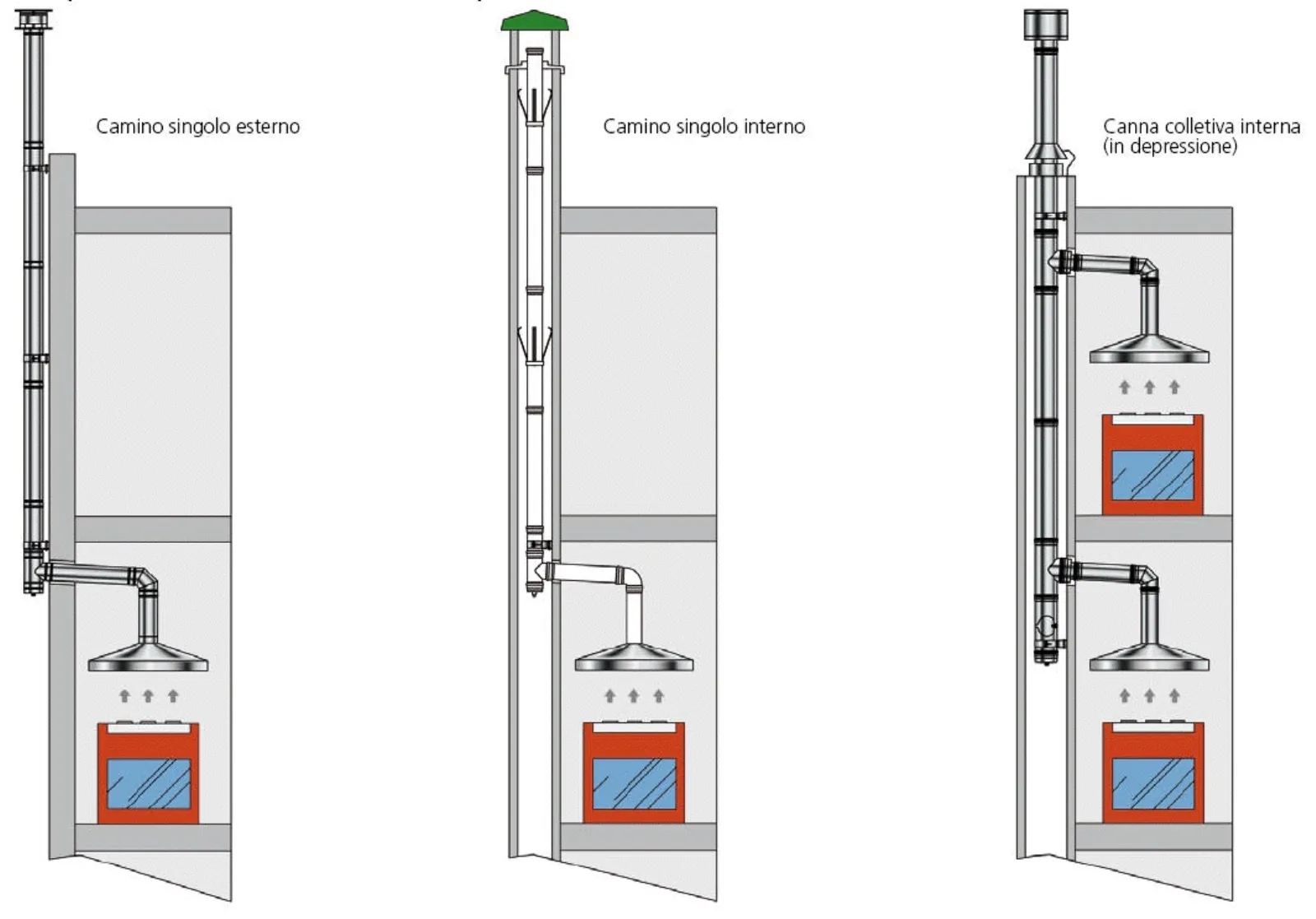 Camino singolo esterno

Camino singolo interno

Canna colletiva interna (in depressione)